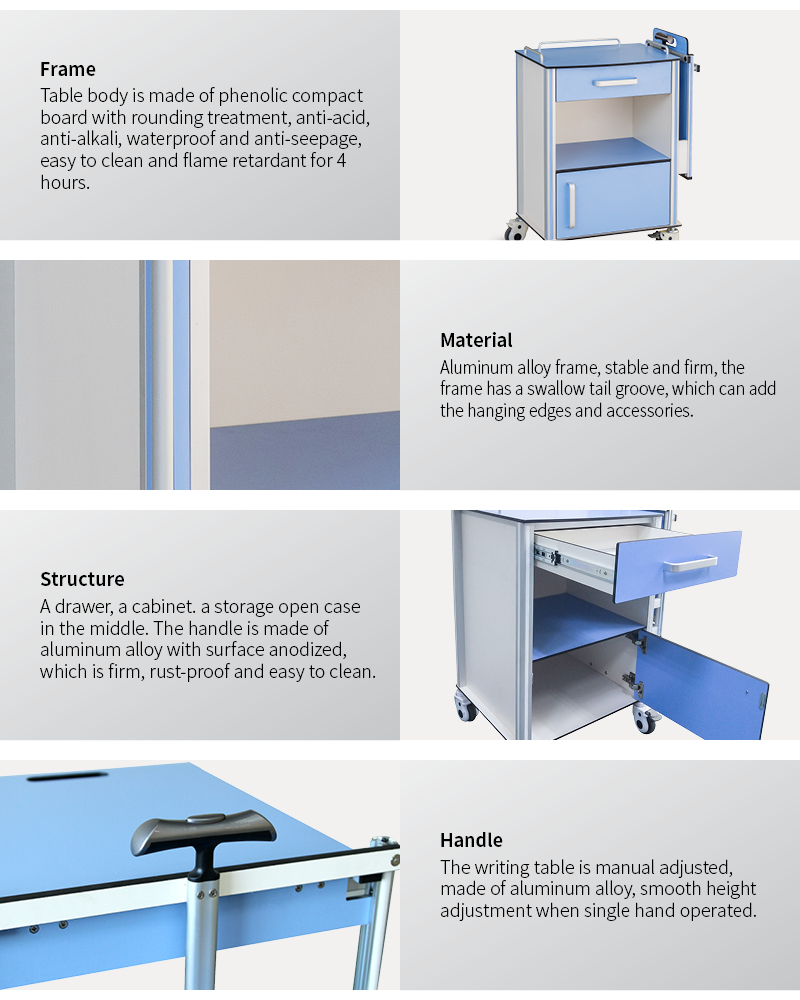 Frame
Table body is made of phenolic compact board with rounding treatment, anti-acid, anti-alkali, waterproof and anti-seepage, easy to clean and flame retardant for 4 hours.

Material
Aluminum alloy frame, stable and firm, the frame has a swallow tail groove, which can add the hanging edges and accessories.

Structure
A drawer, a cabinet. a storage open case in the middle. The handle is made of aluminum alloy with surface anodized, which is firm, rust-proof and easy to clean.

Handle
The writing table is manual adjusted, made of aluminum alloy, smooth height adjustment when single hand operated.